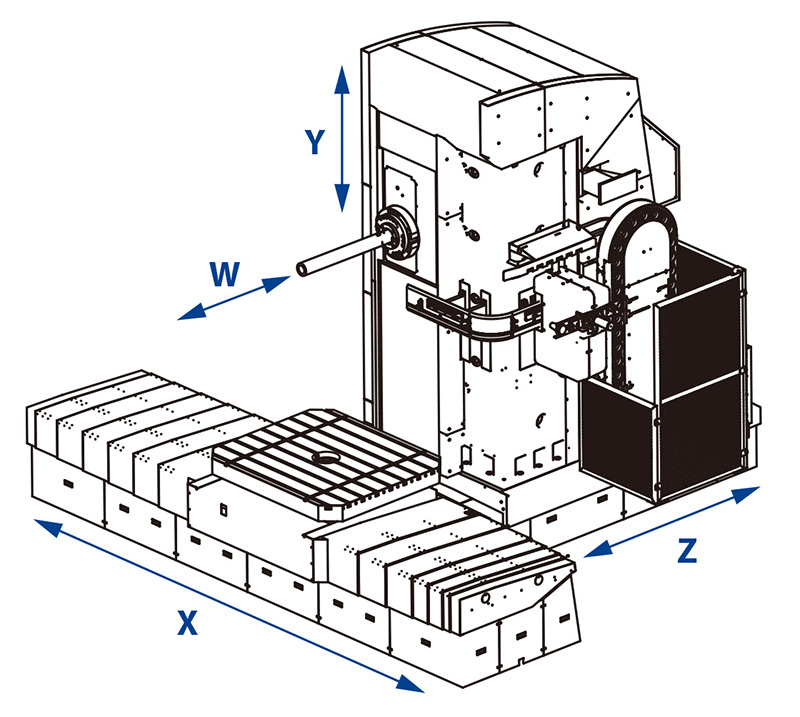 Y

W

Z

X